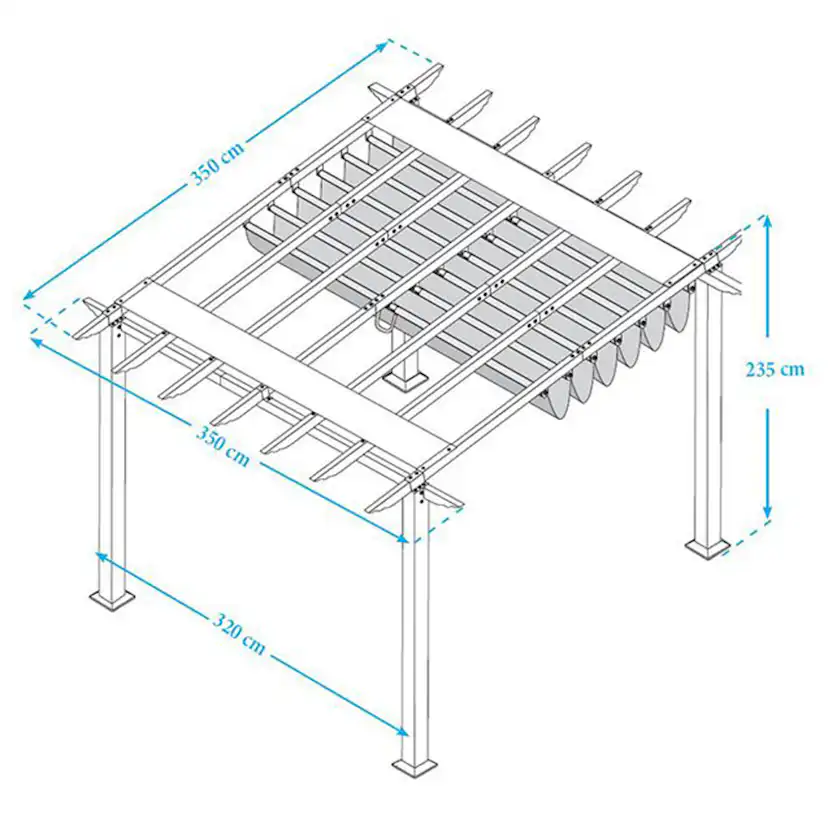 350 cm

235 cm

350 cm

320 cm