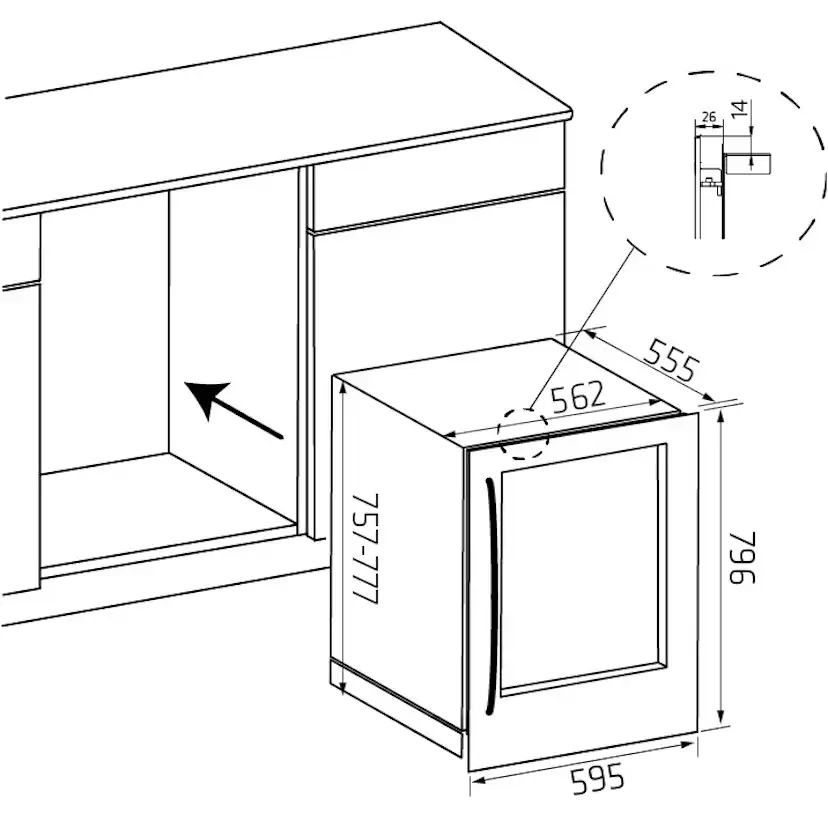 26
14
555
562
757-777
796
595