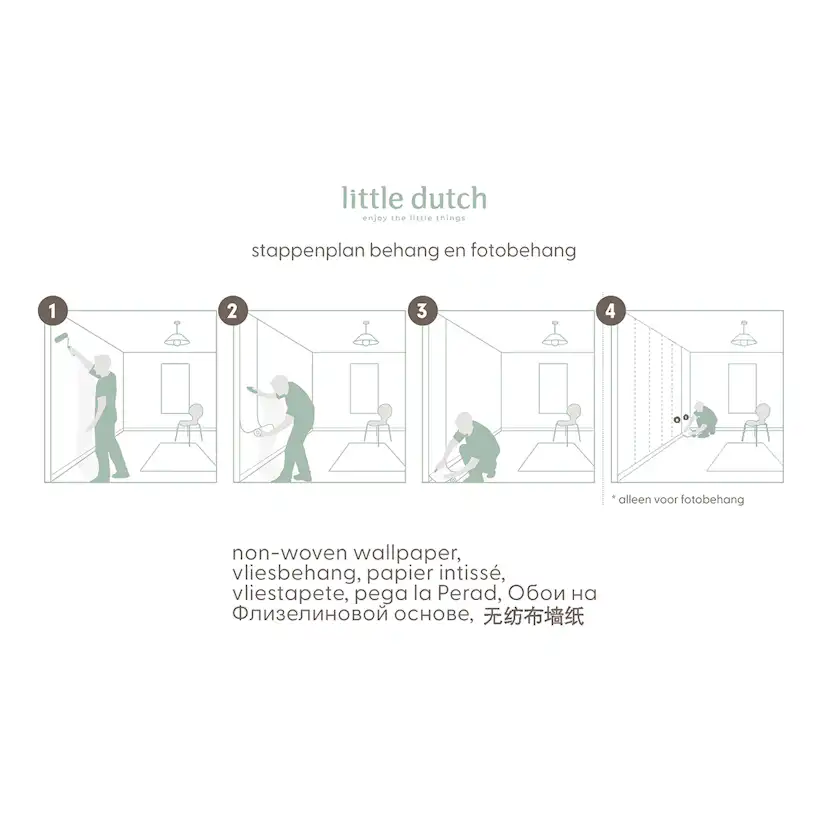 little dutch
enjoy the little things

stappenplan behang en fotobehang

1

2

3

4

* alleen voor fotobehang

non-woven wallpaper, vliesbehang, papier intissé, vliestapete, pega la Perad, Обои на Флизелиновой основе, 无纺布墙纸