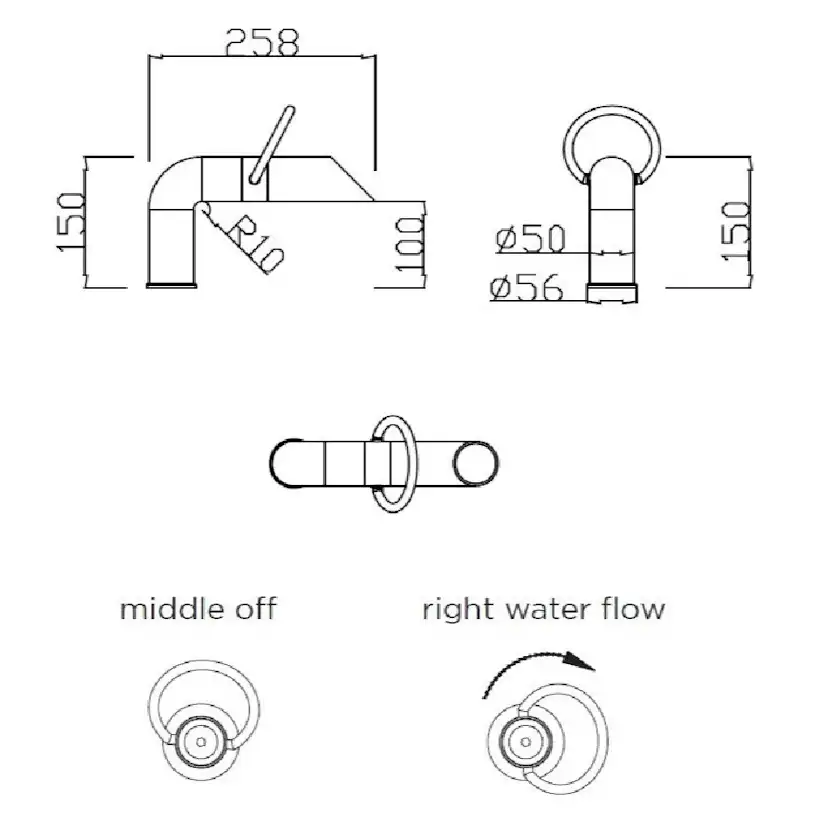 258

150

R10

100

ø50

ø56

150

middle off

right water flow