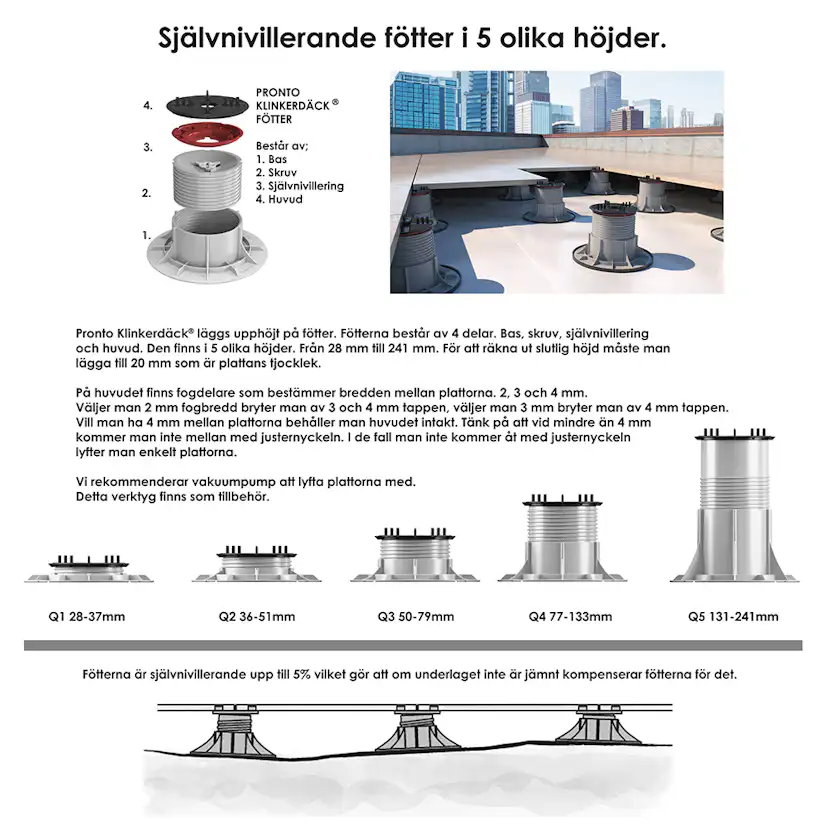 Självnivillerande fötter i 5 olika höjder.

4.

3.

2.

1.

PRONTO KLINKERDÄCK® FÖTTER

Består av;
1. Bas
2. Skruv
3. Självnivillering
4. Huvud

Pronto Klinkerdäck® läggs upphöjt på fötter. Fötterna består av 4 delar. Bas, skruv, självnivillering och huvud. Den finns i 5 olika höjder. Från 28 mm till 241 mm. För att räkna ut slutlig höjd måste man lägga till 20 mm som är plattans tjocklek.

På huvudet finns fogdelare som bestämmer bredden mellan plattorna. 2, 3 och 4 mm. Väljer man 2 mm fogbredd bryter man av 3 och 4 mm tappen, väljer man 3 mm bryter man av 4 mm tappen. Vill man ha 4 mm mellan plattorna behåller man huvudet intakt. Tänk på att vid mindre än 4 mm kommer man inte mellan med justernyckeln. I de fall man inte kommer åt med justernyckeln lyfter man enkelt plattorna.

Vi rekommenderar vakuumpump att lyfta plattorna med.
Detta verktyg finns som tillbehör.

Q1 28-37mm

Q2 36-51mm

Q3 50-79mm

Q4 77-133mm

Q5 131-241mm

Fötterna är självnivillerande upp till 5% vilket gör att om underlaget inte är jämnt kompenserar fötterna för det.