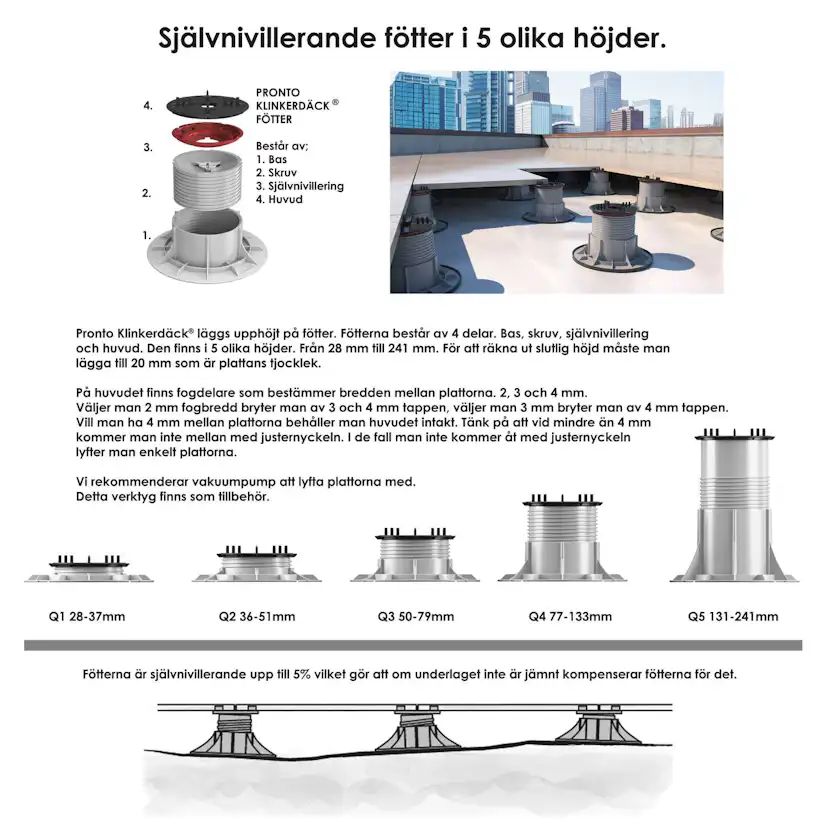 Självnivillerande fötter i 5 olika höjder.

4.
3.
2.
1.

PRONTO KLINKERDÄCK® FÖTTER

Består av;
1. Bas
2. Skruv
3. Självnivillering
4. Huvud

Pronto Klinkerdäck® läggs upphöjt på fötter. Fötterna består av 4 delar. Bas, skruv, självnivillering och huvud. Den finns i 5 olika höjder. Från 28 mm till 241 mm. För att räkna ut slutlig höjd måste man lägga till 20 mm som är plattans tjocklek.

På huvudet finns fogdelare som bestämmer bredden mellan plattorna. 2, 3 och 4 mm.
Väljer man 2 mm fogbredd bryter man av 3 och 4 mm tappen, väljer man 3 mm bryter man av 4 mm tappen.
Vill man ha 4 mm mellan plattorna behåller man huvudet intakt. Tänk på att vid mindre än 4 mm kommer man inte mellan med justernyckeln. I de fall man inte kommer åt med justernyckeln lyfter man enkelt plattorna.

Vi rekommenderar vakuumpump att lyfta plattorna med.
Detta verktyg finns som tillbehör.

Q1 28-37mm
Q2 36-51mm
Q3 50-79mm
Q4 77-133mm
Q5 131-241mm

Fötterna är självnivillerande upp till 5% vilket gör att om underlaget inte är jämnt kompenserar fötterna för det.