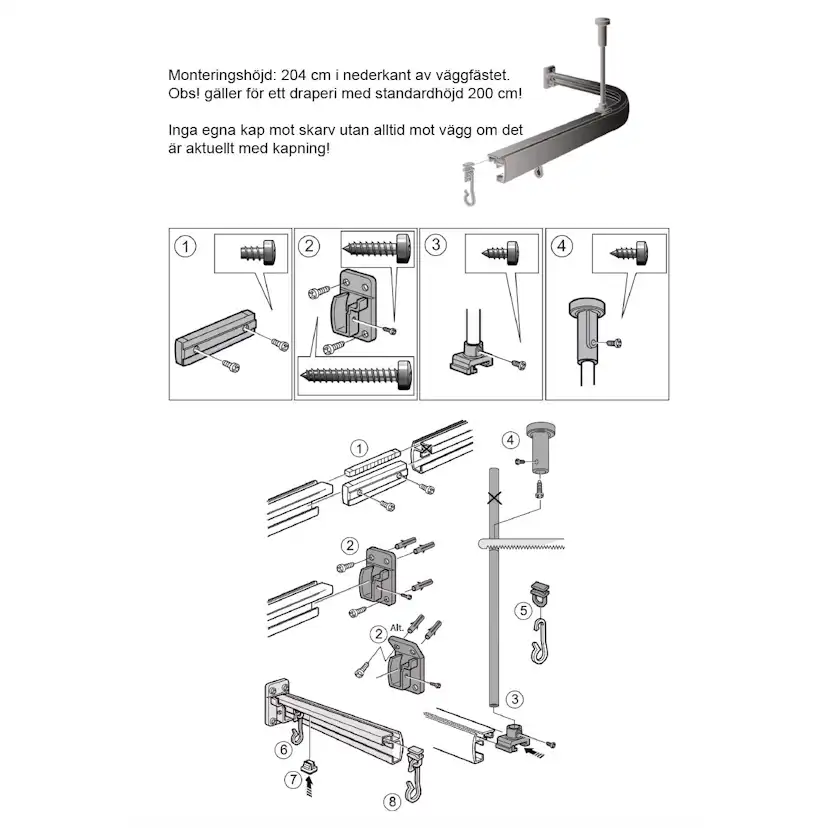 Monteringshöjd: 204 cm i nederkant av väggfästet.
Obs! gäller för ett draperi med standardhöjd 200 cm!

Inga egna kap mot skarv utan alltid mot vägg om det är aktuellt med kapning!

1

2

3

4

1

4

2

5

2

Alt.

3

6

7

8