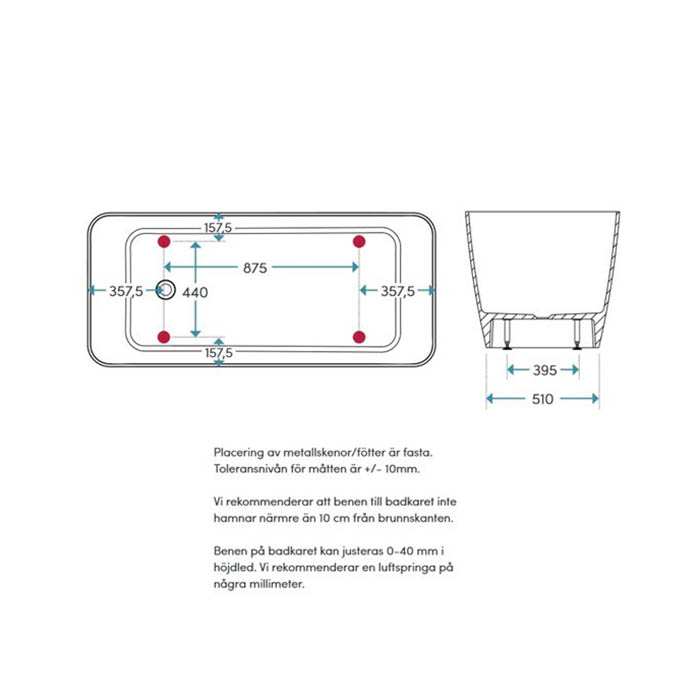 157,5

875

357,5

440

357,5

157,5

395

510

Placering av metallskenor/fötter är fasta. Toleransnivån för måtten är +/- 10mm.

Vi rekommenderar att benen till badkaret inte hamnar närmre än 10 cm från brunnskanten.

Benen på badkaret kan justeras 0-40 mm i höjdled. Vi rekommenderar en luftspringa på några millimeter.