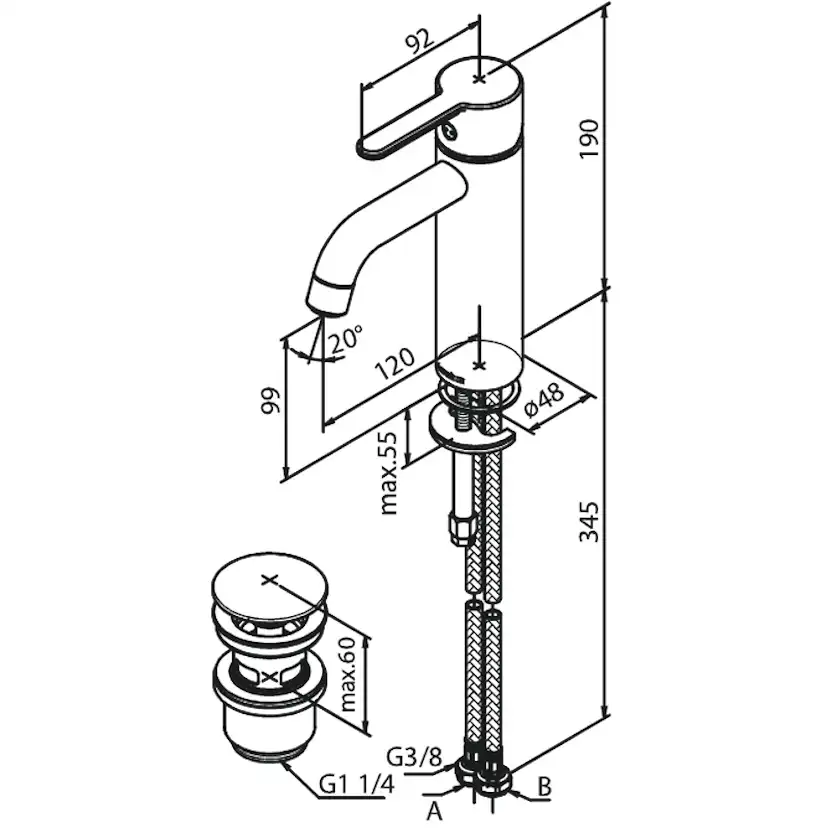 92
190
20°
120
99
ø48
max.55
345
max.60
G3/8
G1 1/4
A
B