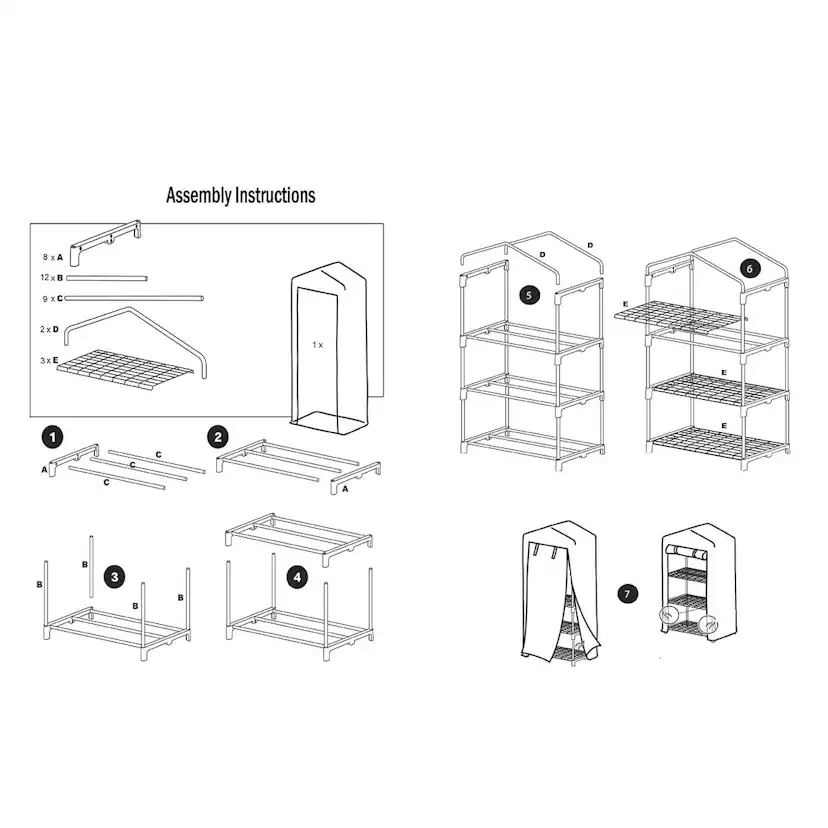 Assembly Instructions

8 x A

12 x B

9 x C

2 x D

3 x E

1 x

1

A

C

C

C

2

A

3

B

B

B

B

4

5

D

D

6

E

E

E

7