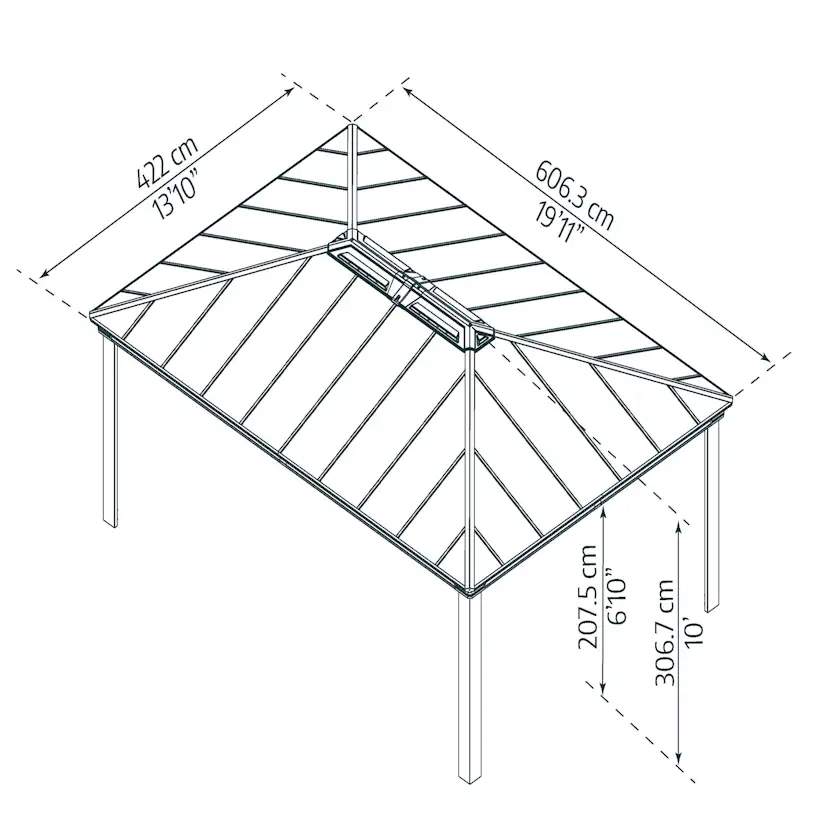 422 cm
13'10"

606.3 cm
19'11"

207.5 cm
6'10"

306.7 cm
10'