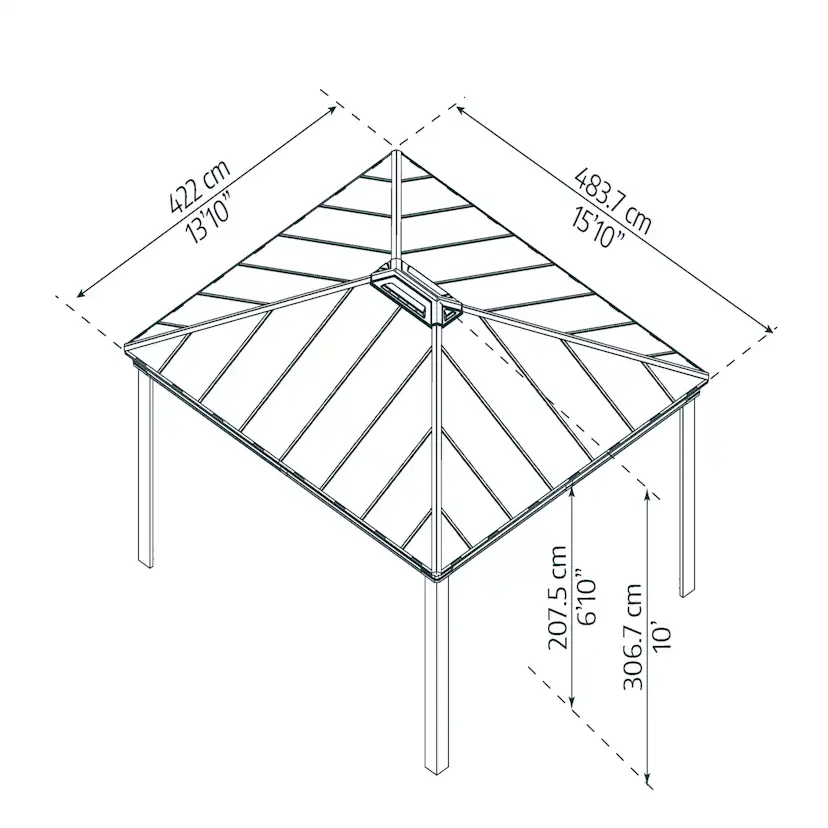 422 cm
13'10"

483.7 cm
15'10"

207.5 cm
6'10"

306.7 cm
10'