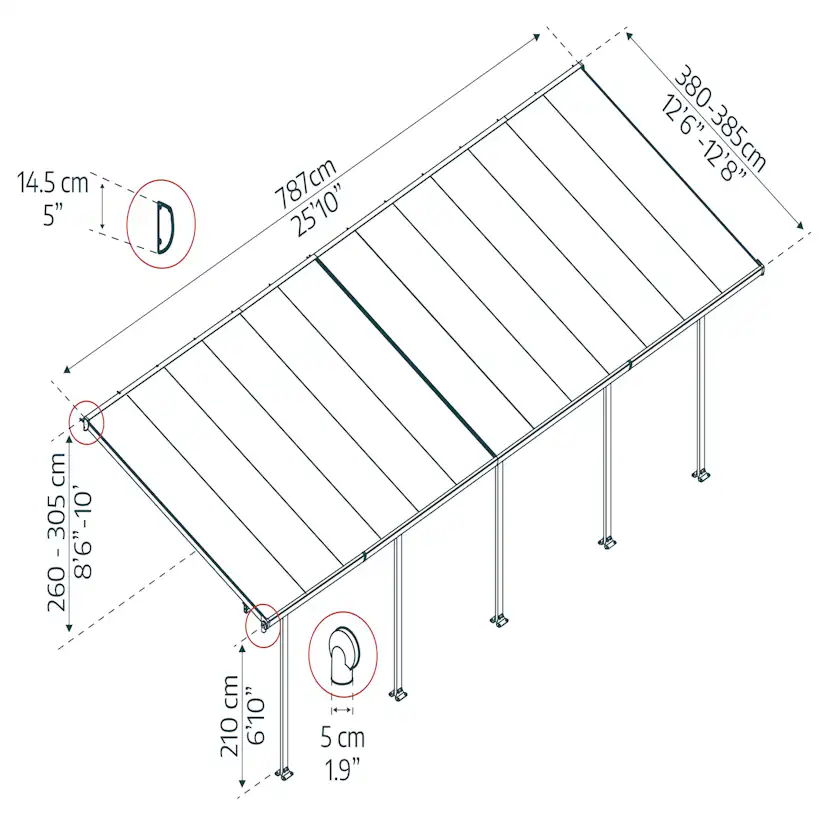 14.5 cm
5"

787cm
25'10"

380-385cm
12'6"-12'8"

260 - 305 cm
8'6"-10'

210 cm
6'10"

5 cm
1.9"