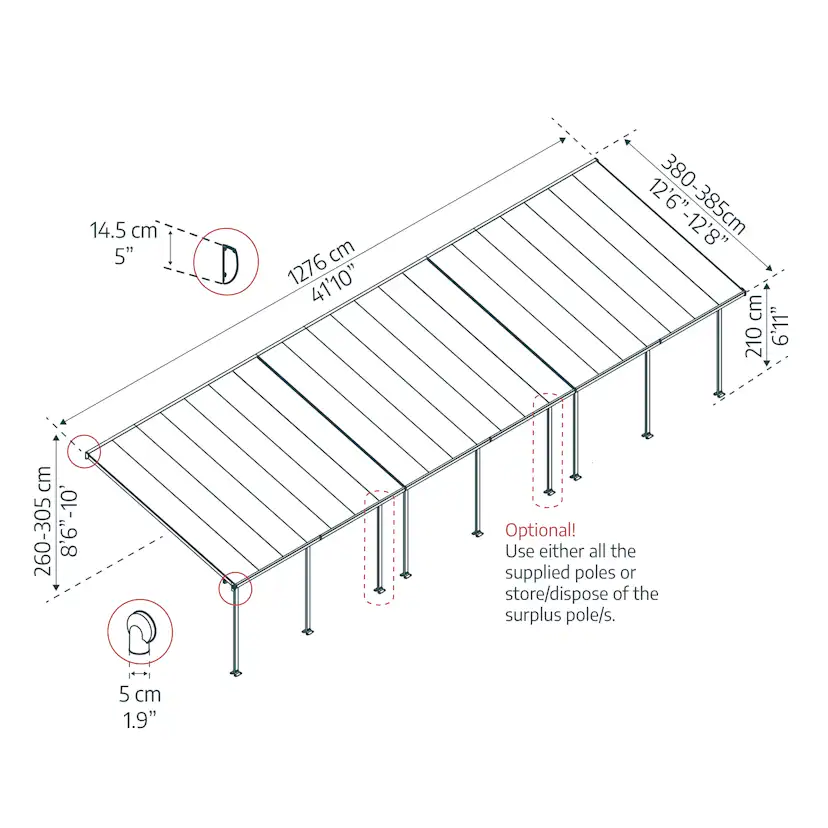 14.5 cm
5"

1276 cm
41'10"

380-385cm
12'6"-12'8"

210 cm
6'11"

260-305 cm
8'6"-10'

Optional!
Use either all the supplied poles or store/dispose of the surplus pole/s.

5 cm
1.9"