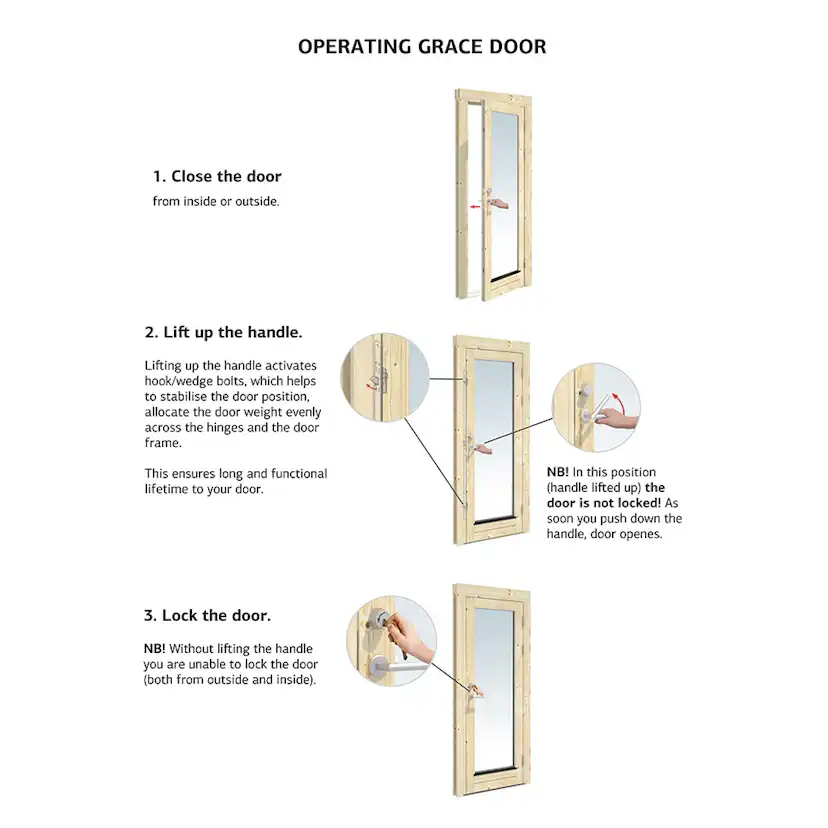 OPERATING GRACE DOOR

1. Close the door
from inside or outside.

2. Lift up the handle.

Lifting up the handle activates hook/wedge bolts, which helps to stabilise the door position, allocate the door weight evenly across the hinges and the door frame.

This ensures long and functional lifetime to your door.

NB! In this position (handle lifted up) the door is not locked! As soon you push down the handle, door openes.

3. Lock the door.

NB! Without lifting the handle you are unable to lock the door (both from outside and inside).