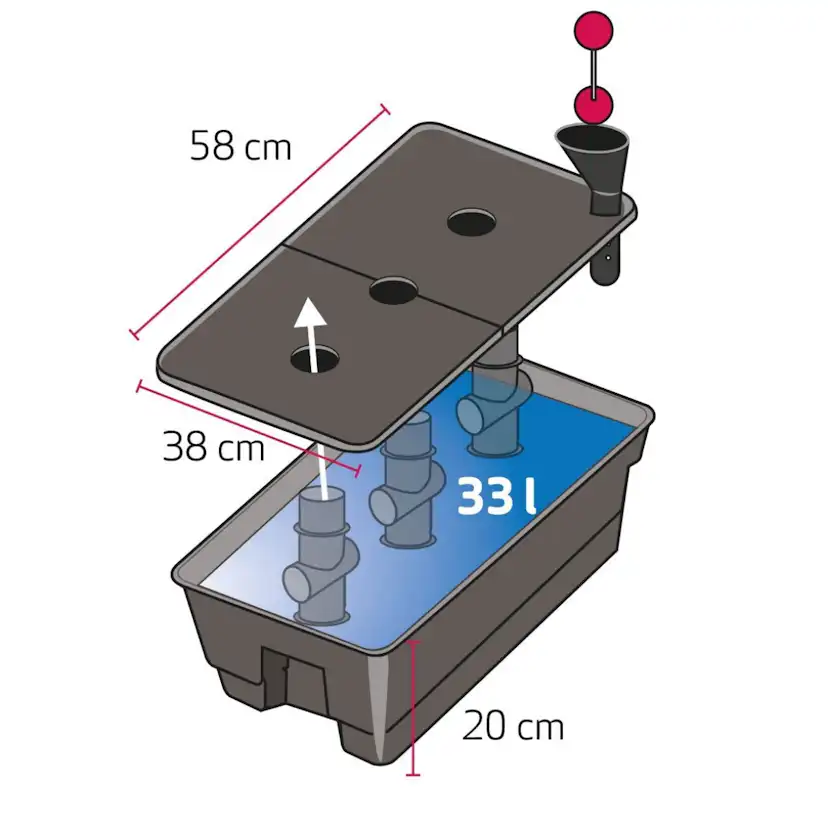 58 cm

38 cm

33 l

20 cm