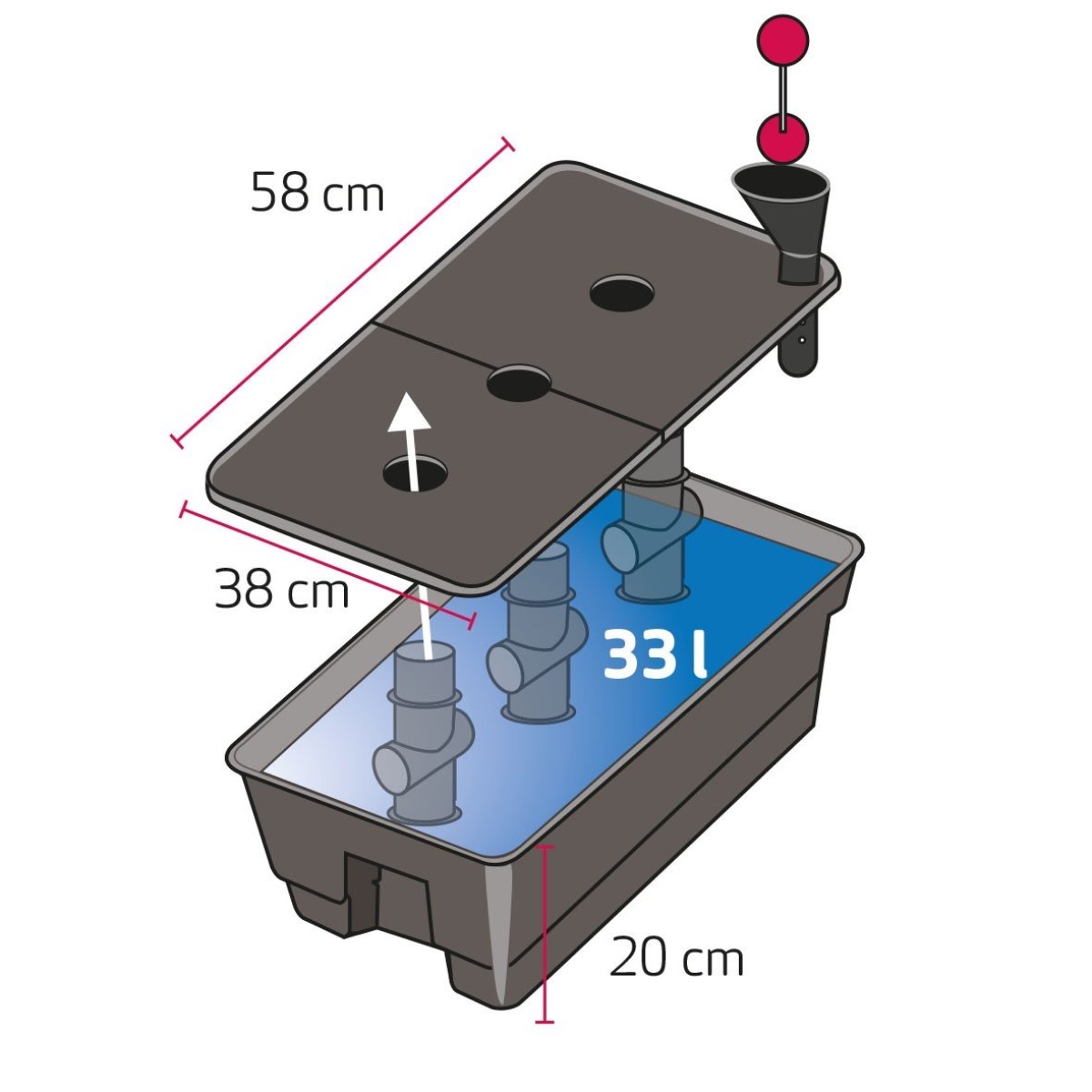 58 cm

38 cm

33 l

20 cm