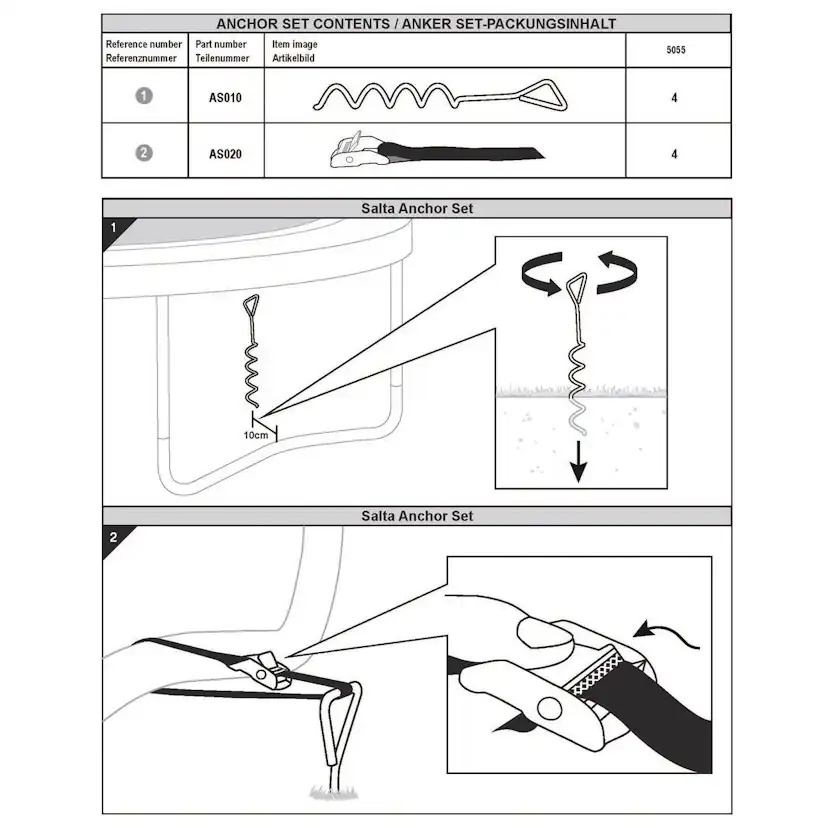 ANCHOR SET CONTENTS / ANKER SET-PACKUNGSINHALT

| Reference number Referenznummer | Part number Teilenummer | Item image Artikelbild | 5055 |
|---|---|---|---|
| 1 | AS010 | | 4 |
| 2 | AS020 | | 4 |

Salta Anchor Set

1

10cm

Salta Anchor Set

2