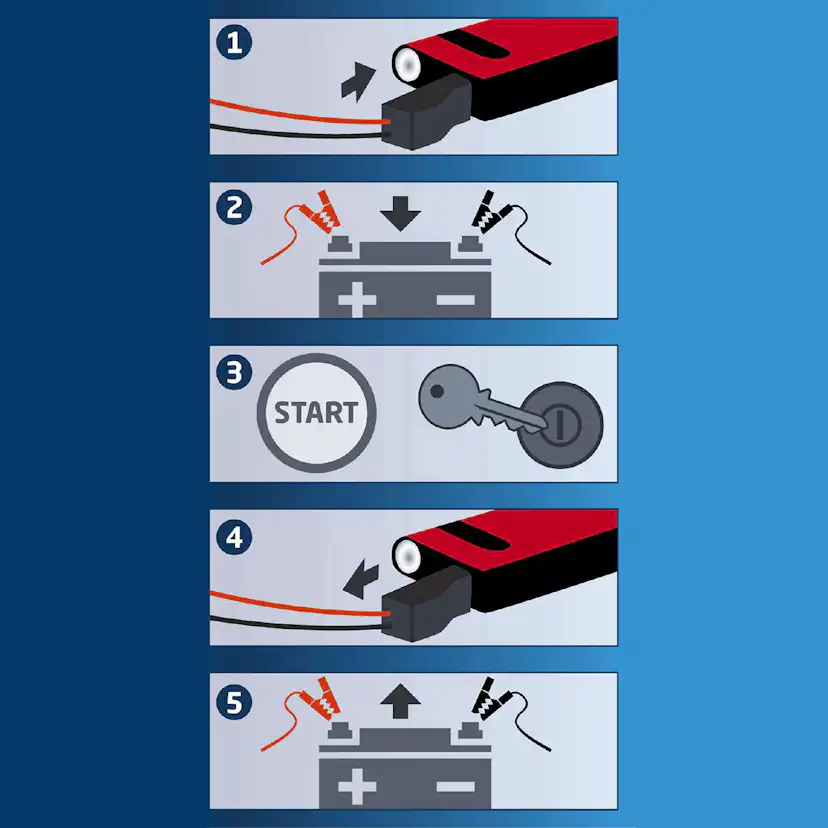 1

2

+ −

3

START

4

5

+ −