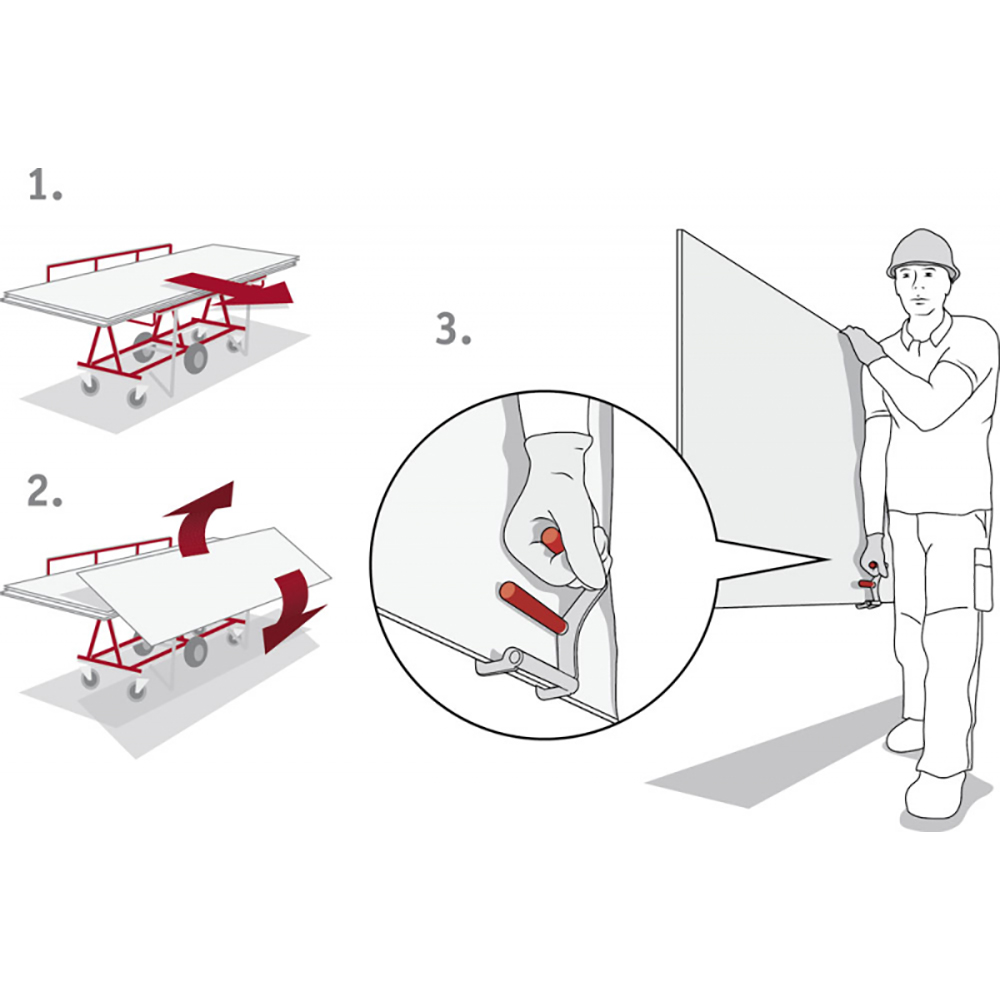 1.

2.

3.