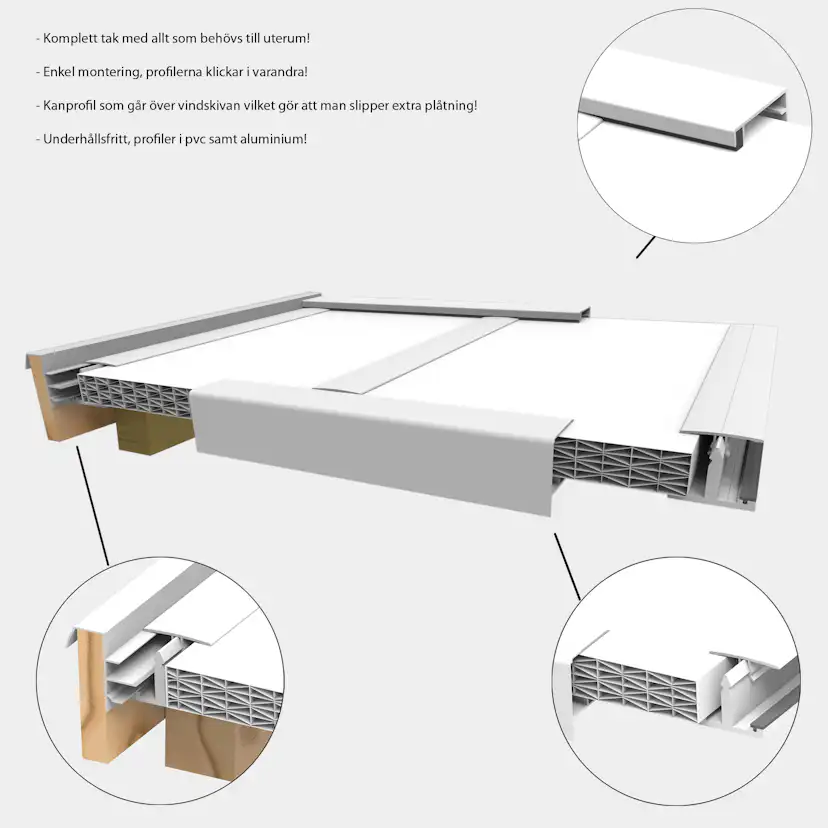 - Komplett tak med allt som behövs till uterum!

- Enkel montering, profilerna klickar i varandra!

- Kanprofil som går över vindskivan vilket gör att man slipper extra plåtning!

- Underhållsfritt, profiler i pvc samt aluminium!