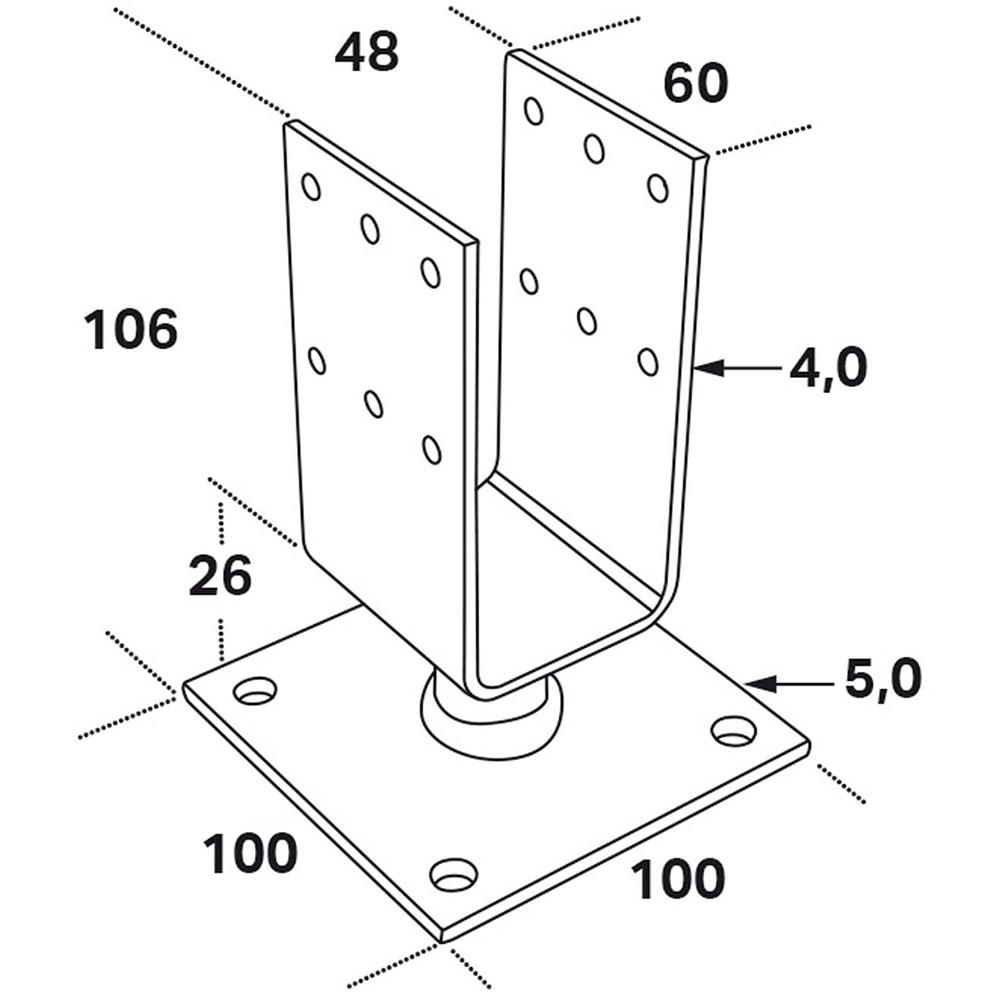 48
60
106
4,0
26
5,0
100
100