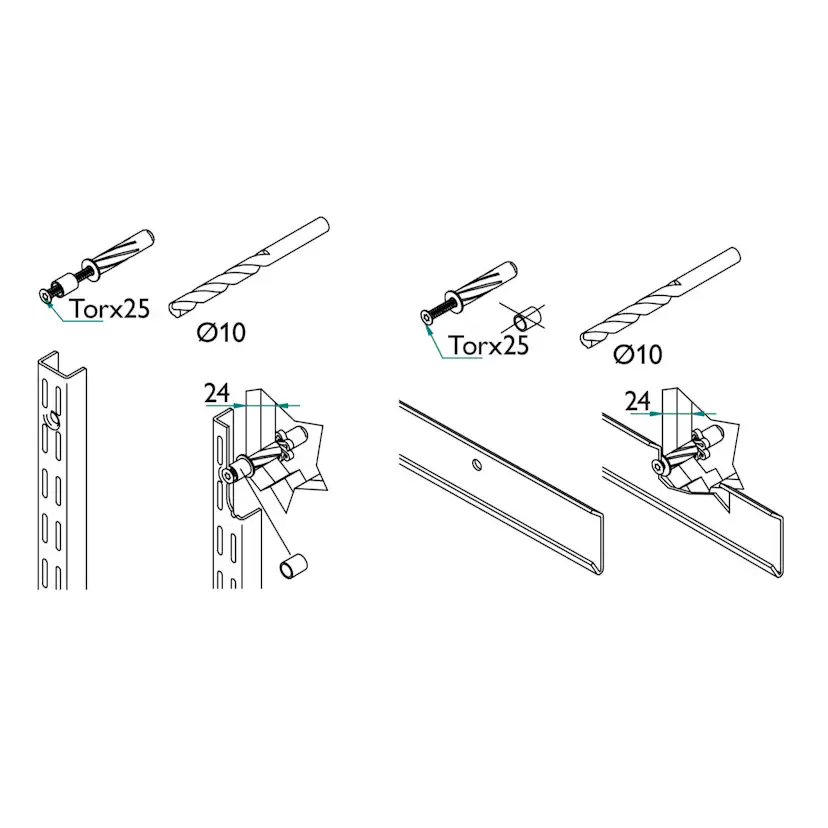 Torx25

Ø10

24

Torx25

Ø10

24