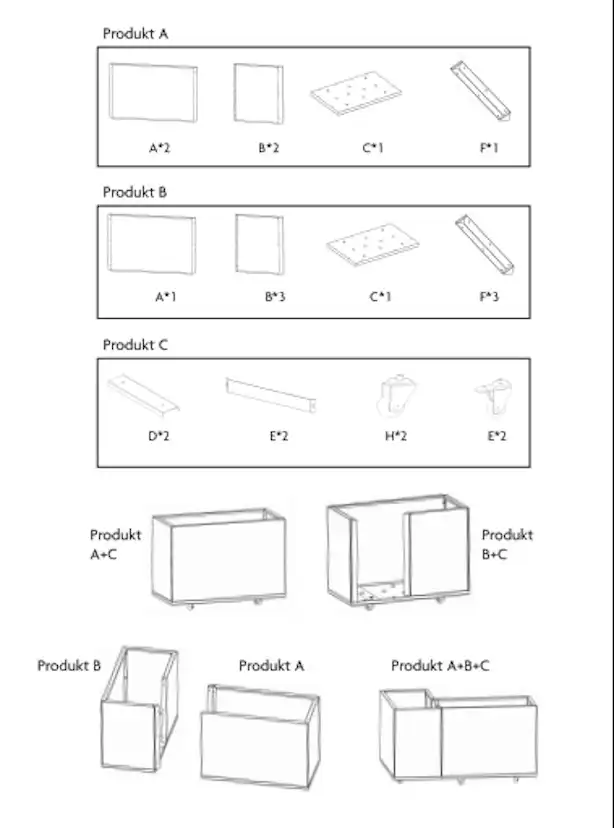 Produkt A

A*2 B*2 C*1 F*1

Produkt B

A*1 B*3 C*1 F*3

Produkt C

D*2 E*2 H*2 E*2

Produkt A+C

Produkt B+C

Produkt B

Produkt A

Produkt A+B+C