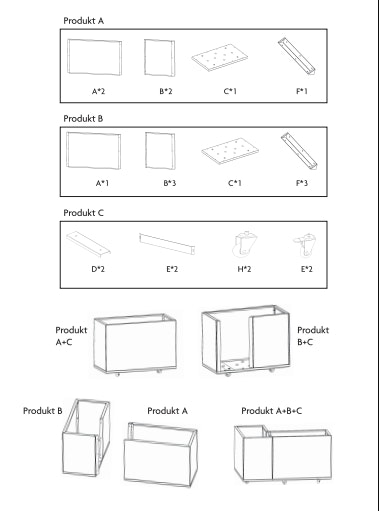 Produkt A

A*2 B*2 C*1 F*1

Produkt B

A*1 B*3 C*1 F*3

Produkt C

D*2 E*2 H*2 E*2

Produkt A+C

Produkt B+C

Produkt B

Produkt A

Produkt A+B+C