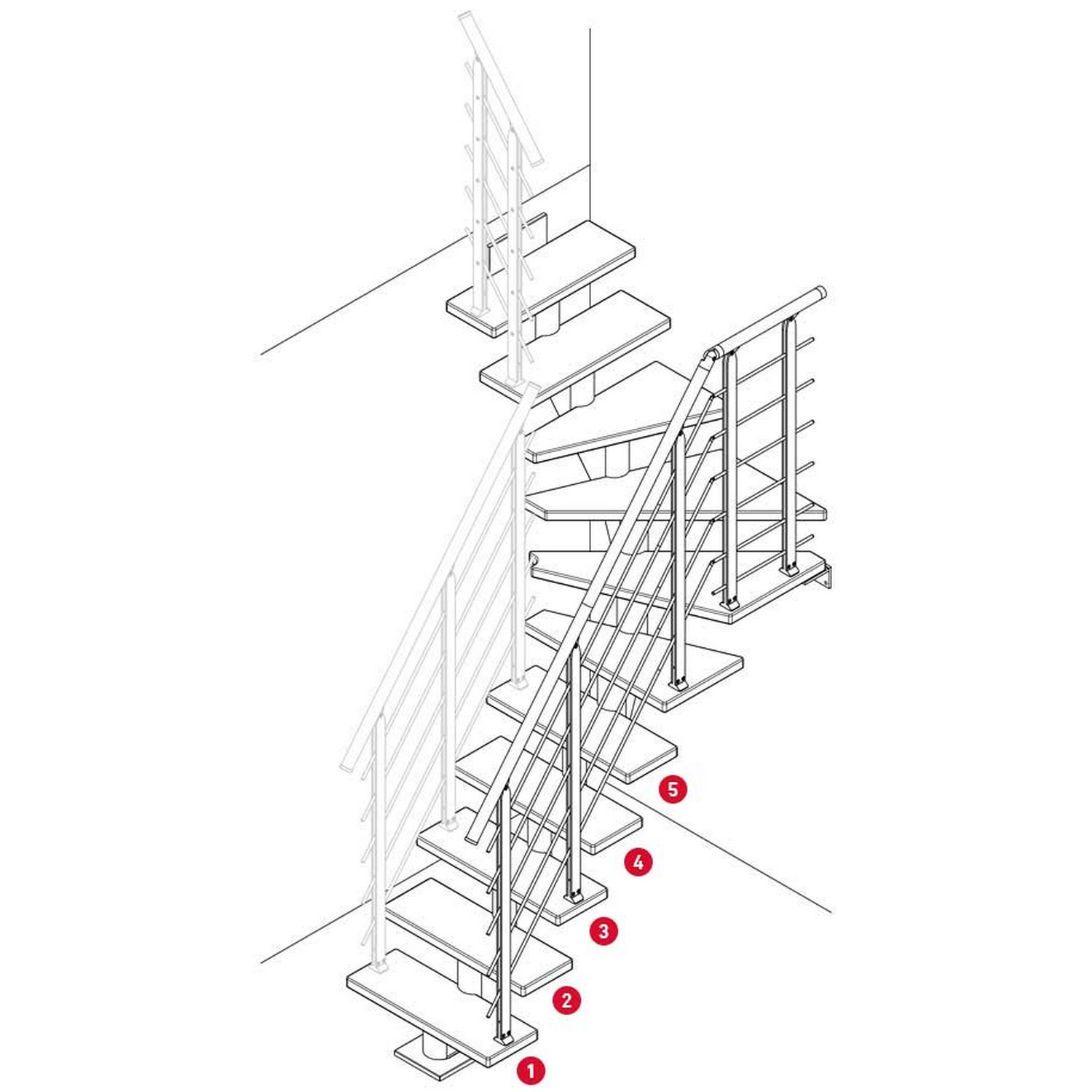 5
4
3
2
1